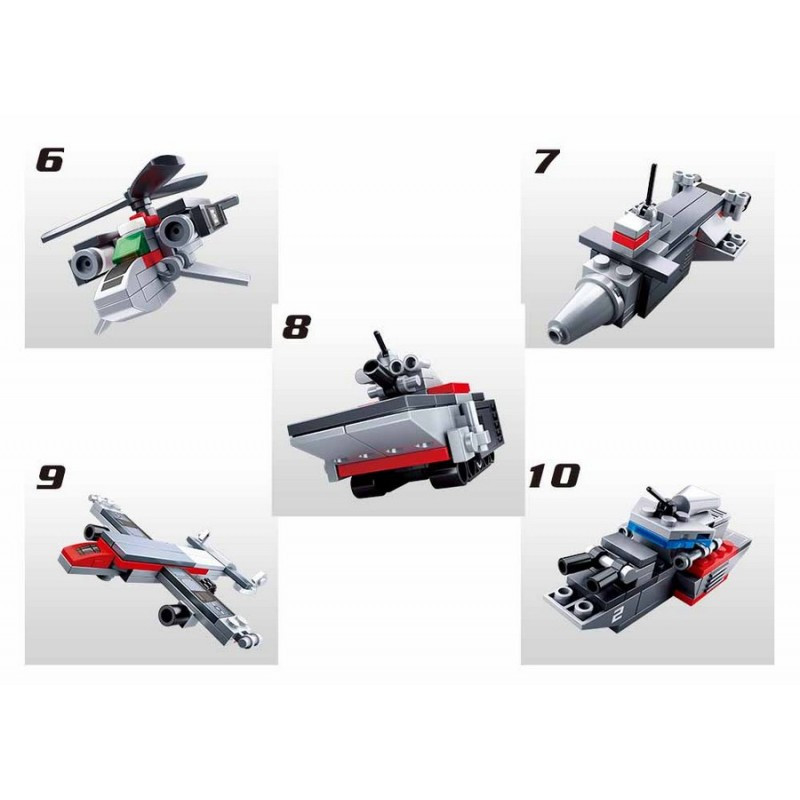 6

7

8

9

10

2