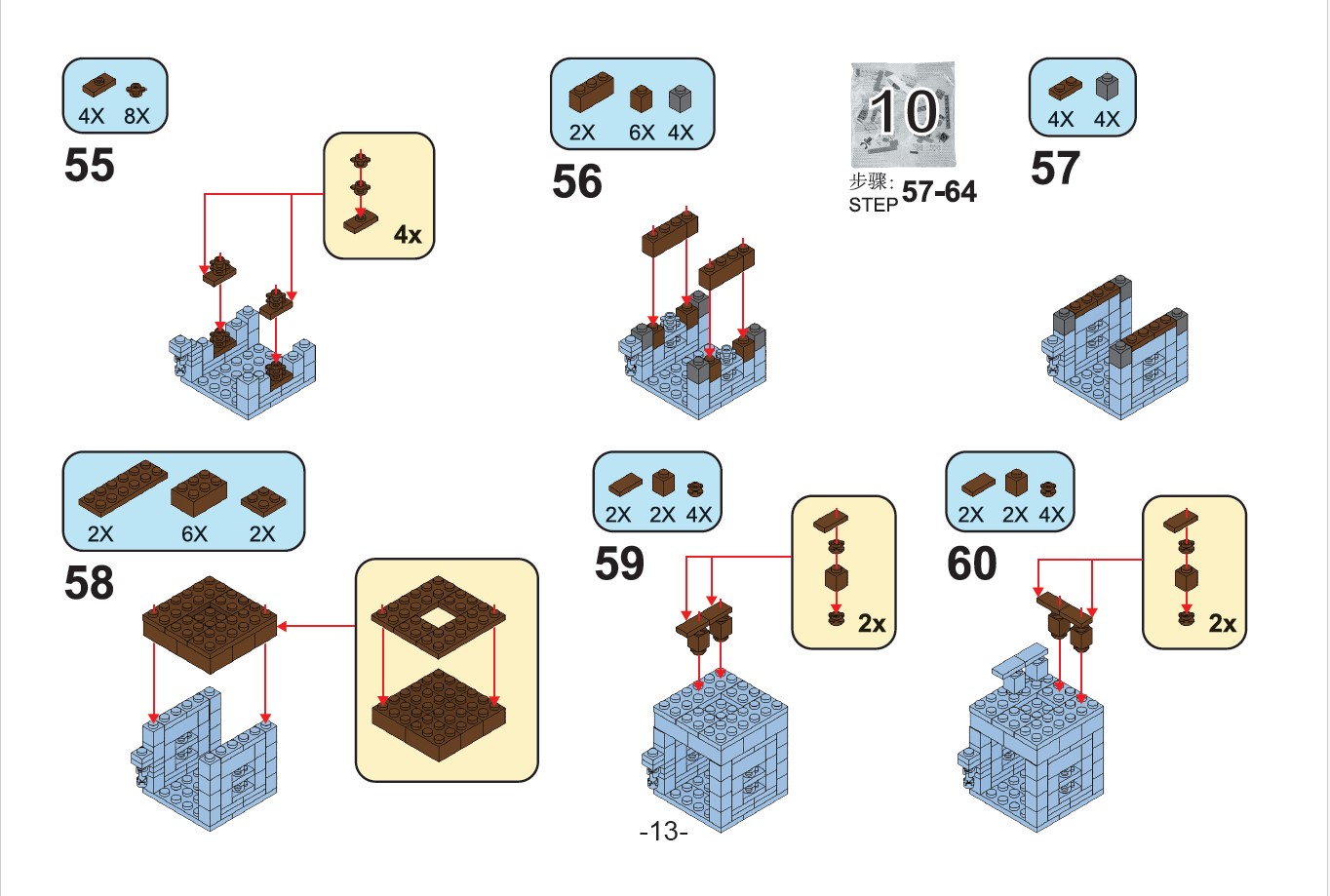 4X 8X

55

4x

2X 6X 4X

56

10

步骤:
STEP 57-64

4X 4X

57

2X 6X 2X

58

2X 2X 4X

59

2x

2X 2X 4X

60

2x

-13-