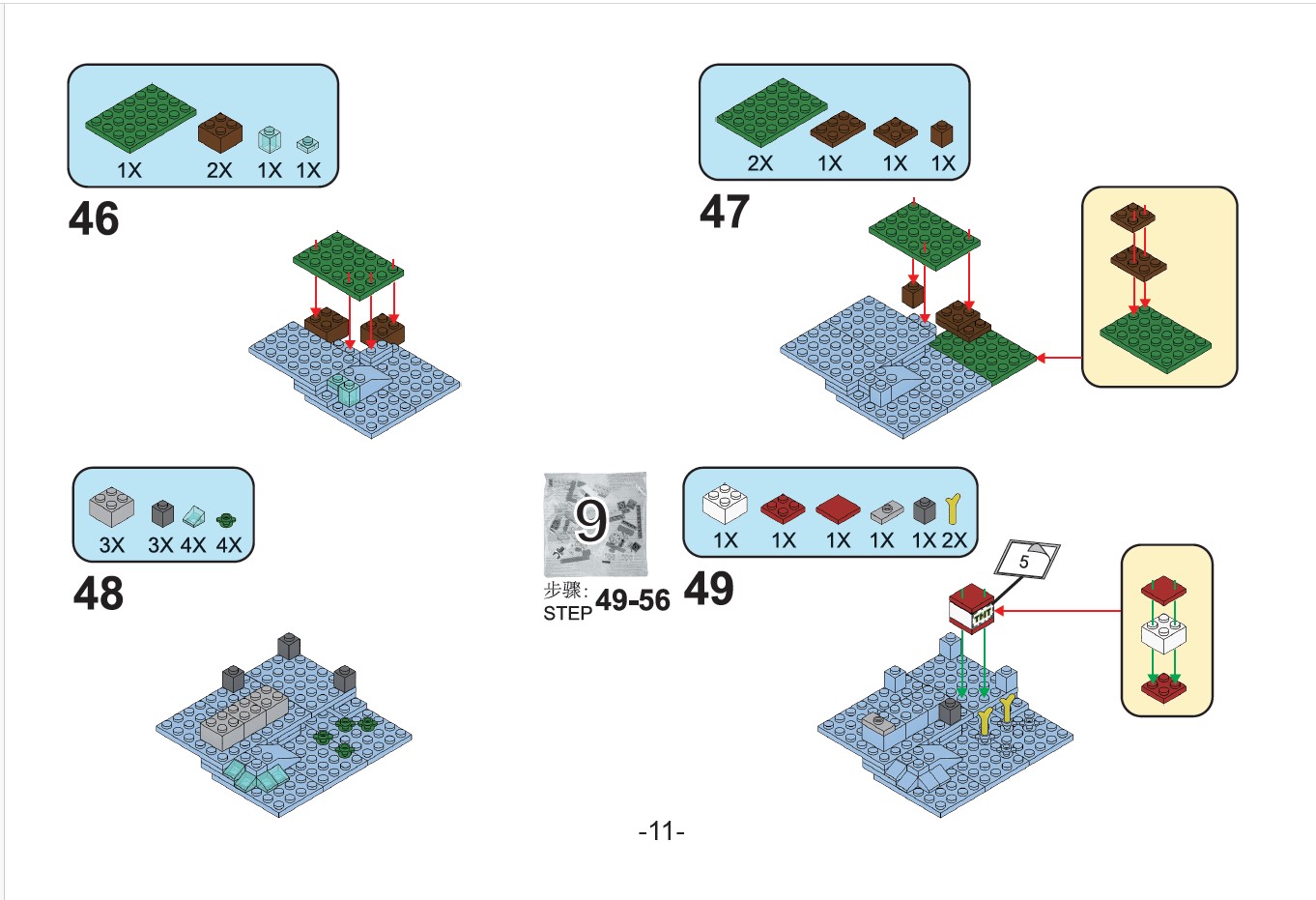 1X 2X 1X 1X

46

2X 1X 1X 1X

47

3X 3X 4X 4X

48

9

步骤:
STEP 49-56

1X 1X 1X 1X 1X 2X

49

5

TNT

-11-